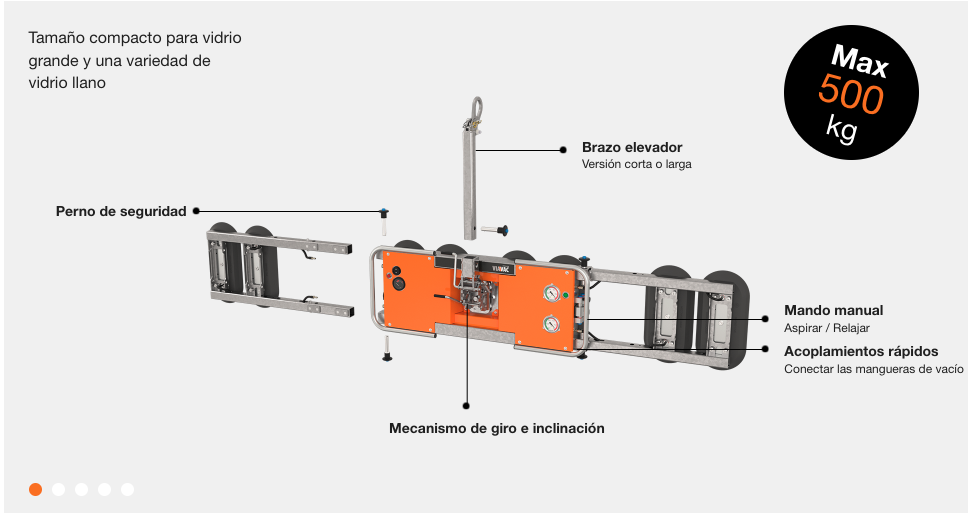 Tamaño compacto para vidrio grande y una variedad de vidrio llano

Max
500
kg

Brazo elevador
Versión corta o larga

Perno de seguridad

Mando manual
Aspirar / Relajar

Acoplamientos rápidos
Conectar las mangueras de vacío

Mecanismo de giro e inclinación