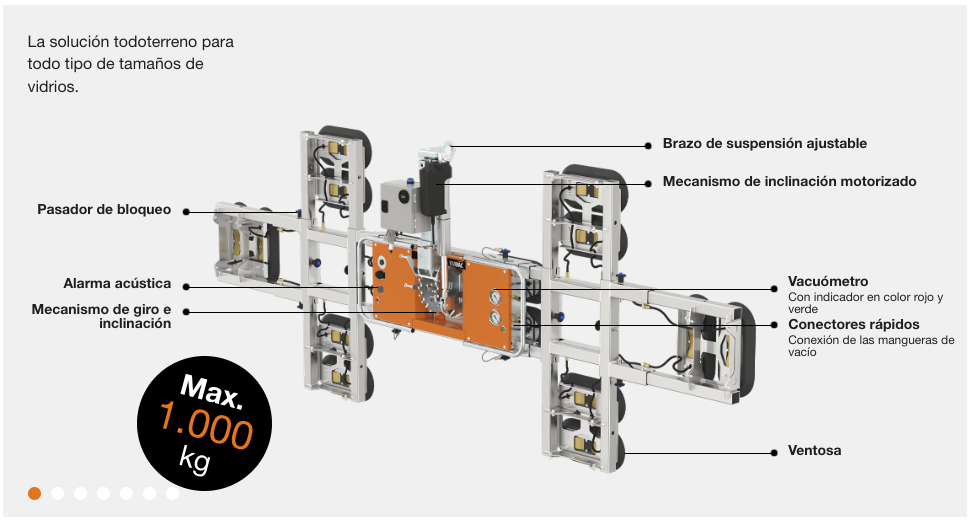 La solución todoterreno para todo tipo de tamaños de vidrios.

Brazo de suspensión ajustable

Mecanismo de inclinación motorizado

Pasador de bloqueo

Alarma acústica

Mecanismo de giro e inclinación

Vacuómetro
Con indicador en color rojo y verde

Conectores rápidos
Conexión de las mangueras de vacío

Ventosa

Max.
1.000
kg